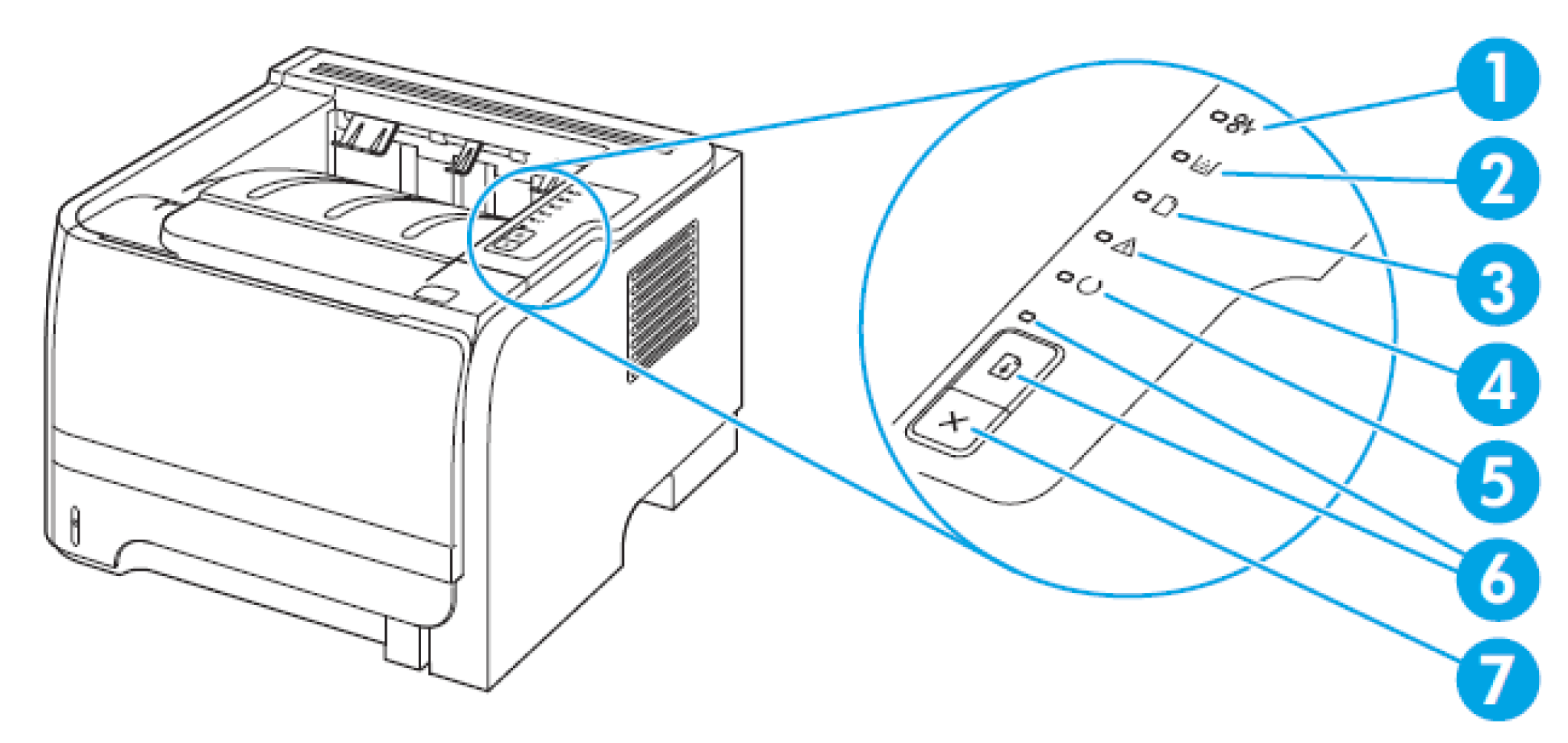 1
2
3
4
5
6
7